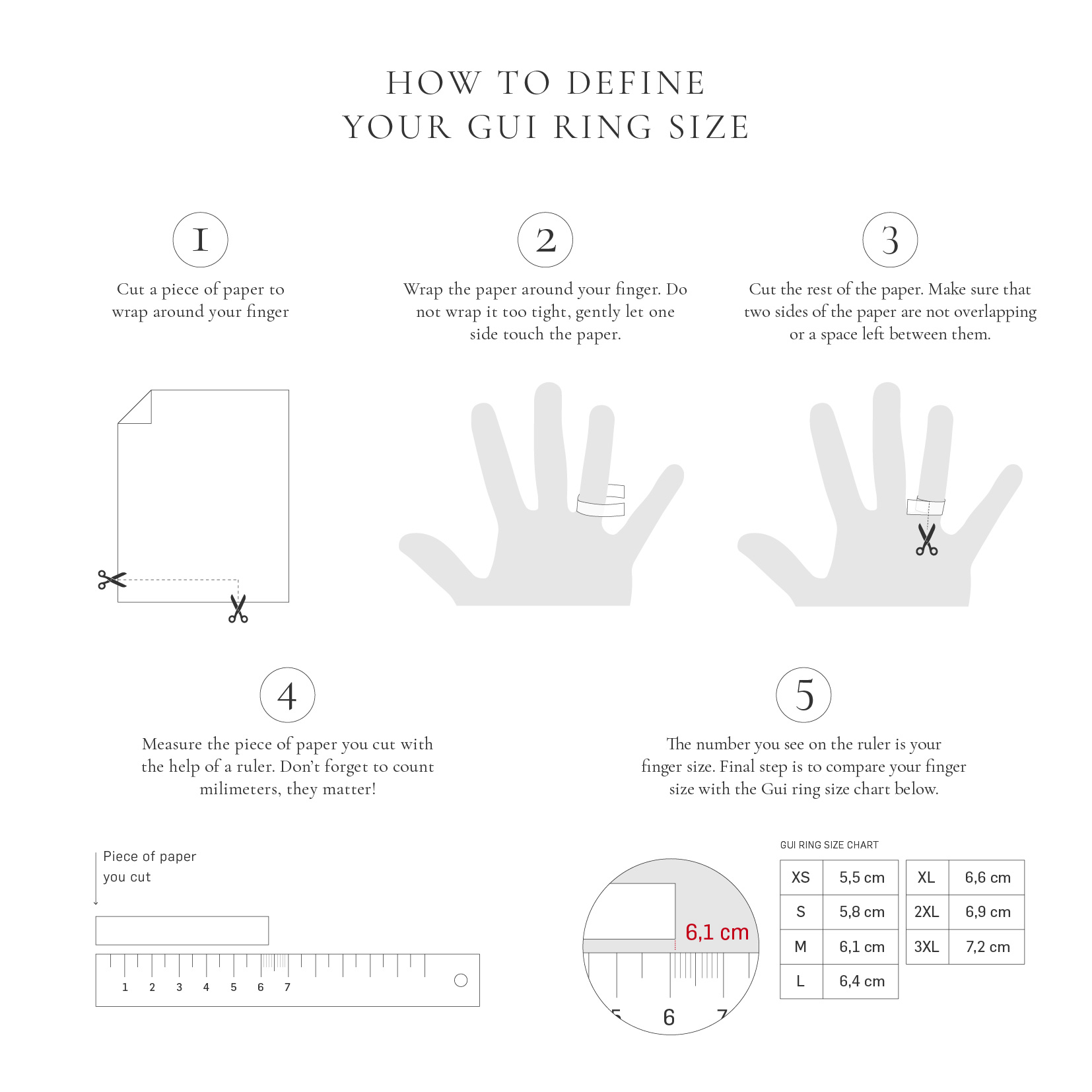 HOW TO DEFINE
YOUR GUI RING SIZE

1

Cut a piece of paper to wrap around your finger

2

Wrap the paper around your finger. Do not wrap it too tight, gently let one side touch the paper.

3

Cut the rest of the paper. Make sure that two sides of the paper are not overlapping or a space left between them.

4

Measure the piece of paper you cut with the help of a ruler. Don't forget to count milimeters, they matter!

5

The number you see on the ruler is your finger size. Final step is to compare your finger size with the Gui ring size chart below.

Piece of paper you cut

1 2 3 4 5 6 7

6,1 cm

5 6 7

GUI RING SIZE CHART

| XS | 5,5 cm |
|---|---|
| S | 5,8 cm |
| M | 6,1 cm |
| L | 6,4 cm |

| XL | 6,6 cm |
|---|---|
| 2XL | 6,9 cm |
| 3XL | 7,2 cm |